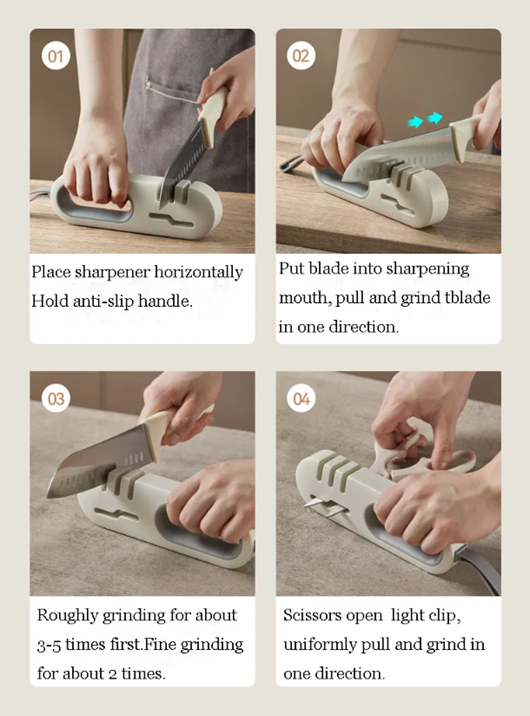 01

Place sharpener horizontally Hold anti-slip handle.

02

Put blade into sharpening mouth, pull and grind tblade in one direction.

03

Roughly grinding for about 3-5 times first.Fine grinding for about 2 times.

04

Scissors open light clip, uniformly pull and grind in one direction.